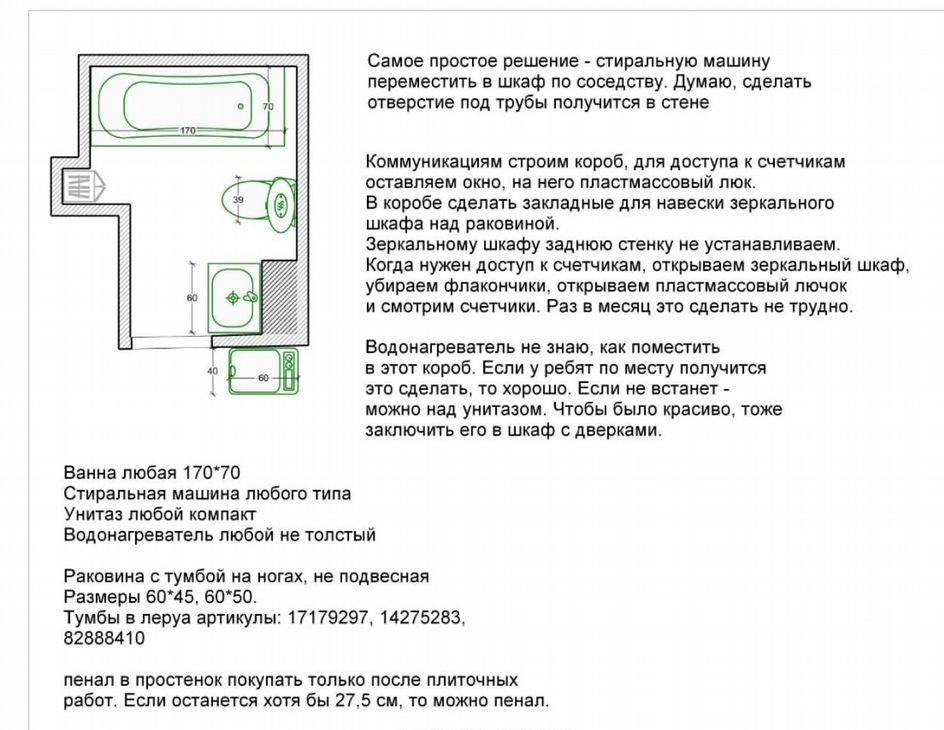 70
170
39
60
40
60

Самое простое решение - стиральную машину переместить в шкаф по соседству. Думаю, сделать отверстие под трубы получится в стене

Коммуникациям строим короб, для доступа к счетчикам оставляем окно, на него пластмассовый люк.
В коробе сделать закладные для навески зеркального шкафа над раковиной.
Зеркальному шкафу заднюю стенку не устанавливаем.
Когда нужен доступ к счетчикам, открываем зеркальный шкаф, убираем флакончики, открываем пластмассовый лючок и смотрим счетчики. Раз в месяц это сделать не трудно.

Водонагреватель не знаю, как поместить в этот короб. Если у ребят по месту получится это сделать, то хорошо. Если не встанет - можно над унитазом. Чтобы было красиво, тоже заключить его в шкаф с дверками.

Ванна любая 170*70
Стиральная машина любого типа
Унитаз любой компакт
Водонагреватель любой не толстый

Раковина с тумбой на ногах, не подвесная
Размеры 60*45, 60*50.
Тумбы в леруа артикулы: 17179297, 14275283, 82888410

пенал в простенок покупать только после плиточных работ. Если останется хотя бы 27,5 см, то можно пенал.